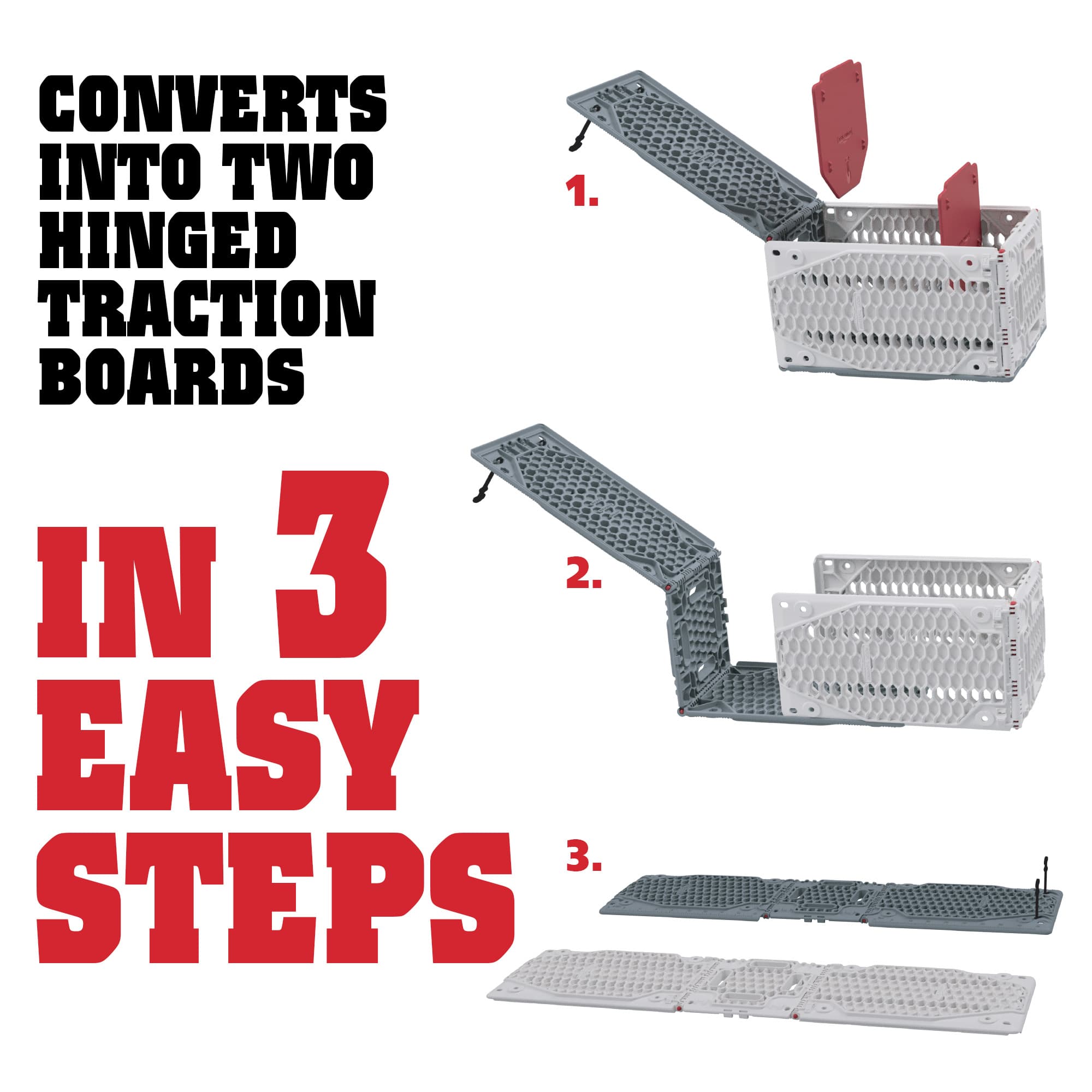 CONVERTS INTO TWO HINGED TRACTION BOARDS

IN 3 EASY STEPS

1.

2.

3.